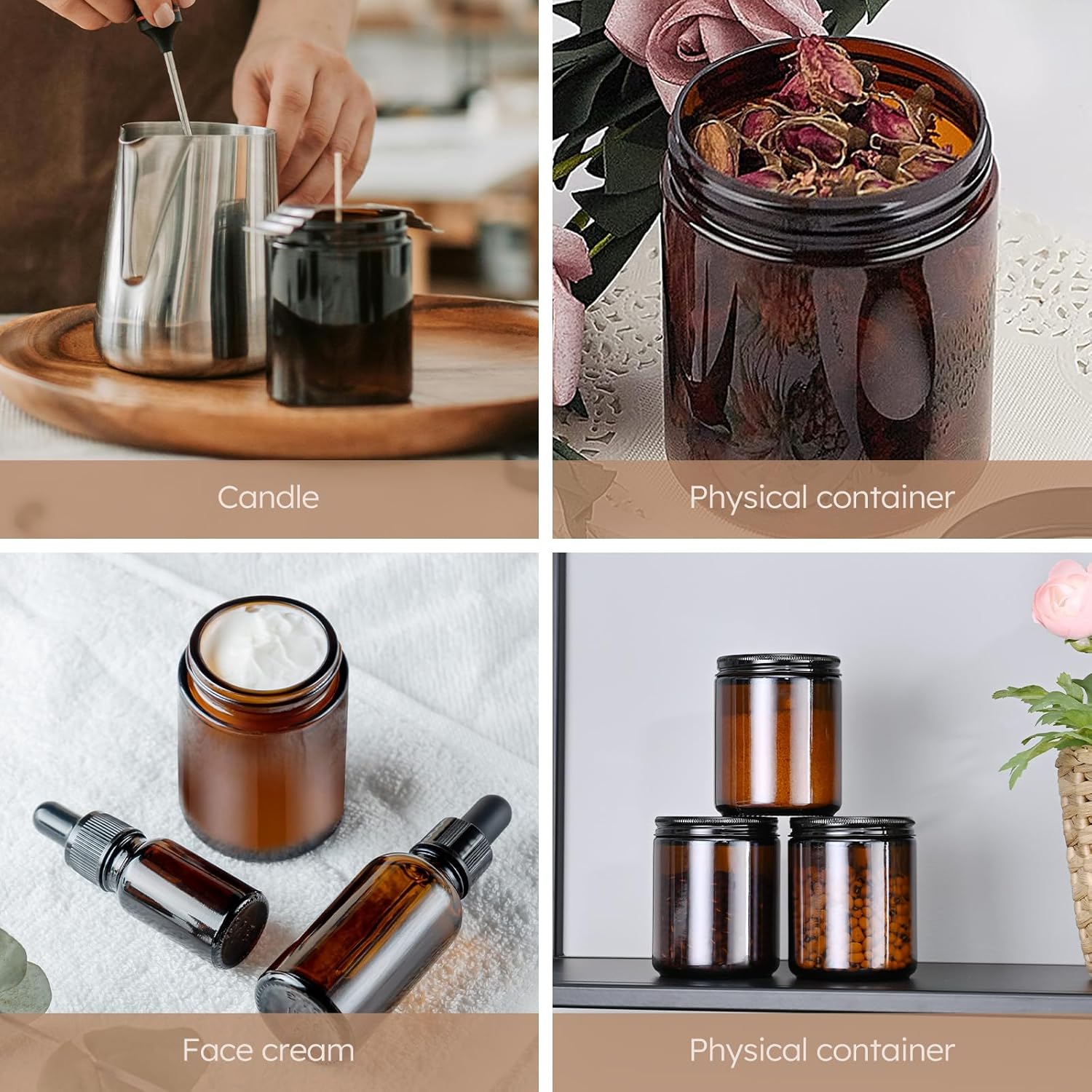 Candle

Physical container

Face cream

Physical container