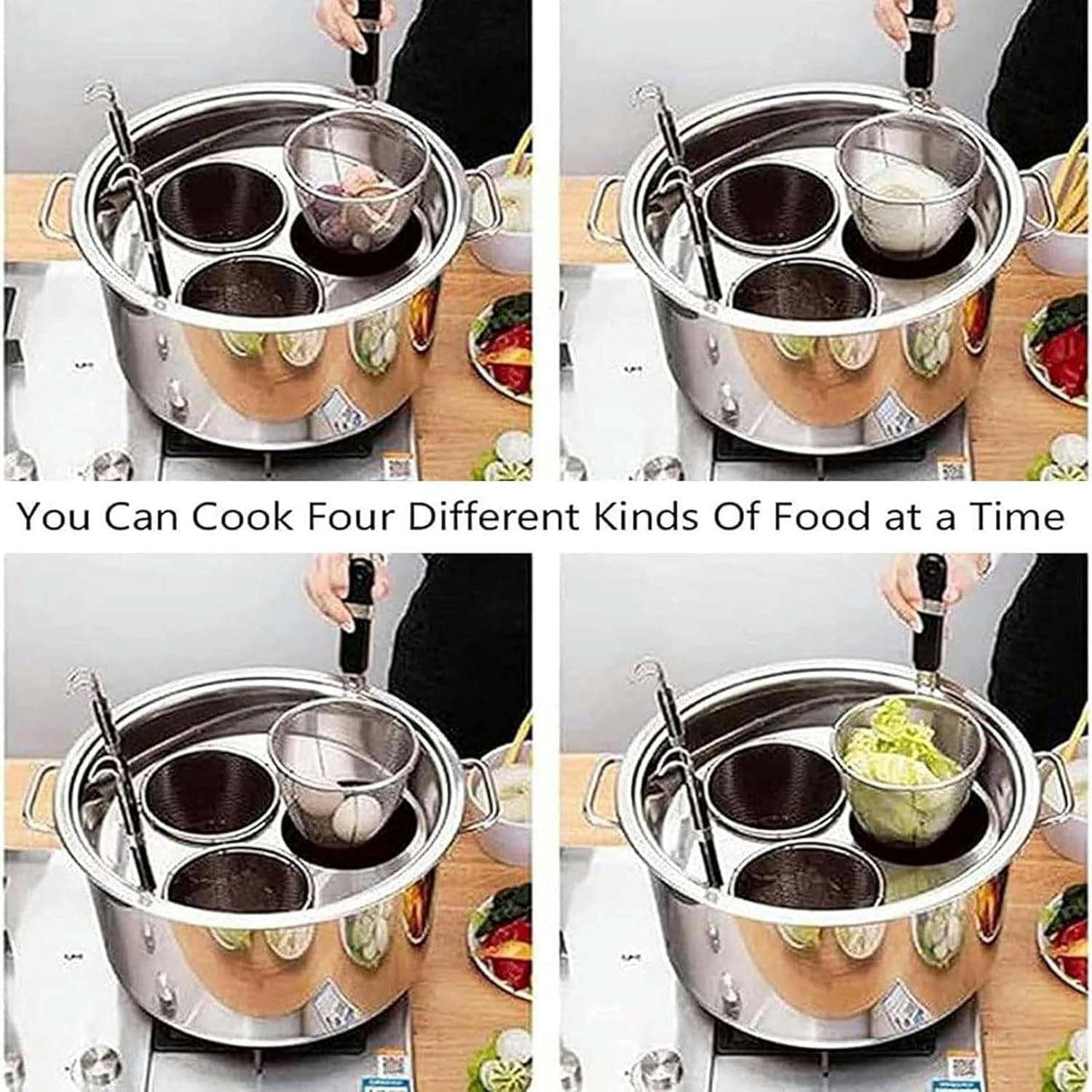 You Can Cook Four Different Kinds Of Food at a Time