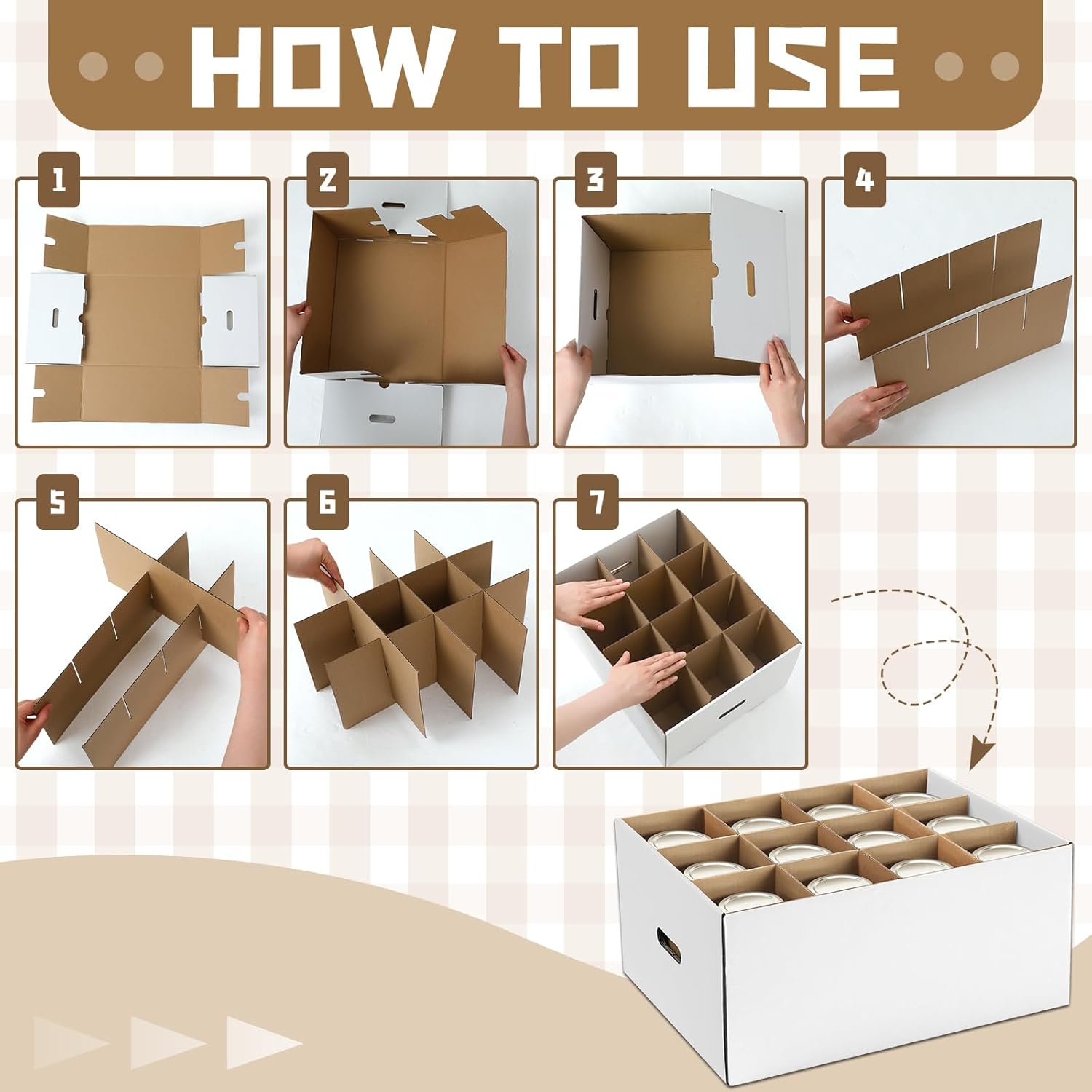 HOW TO USE

1

2

3

4

5

6

7