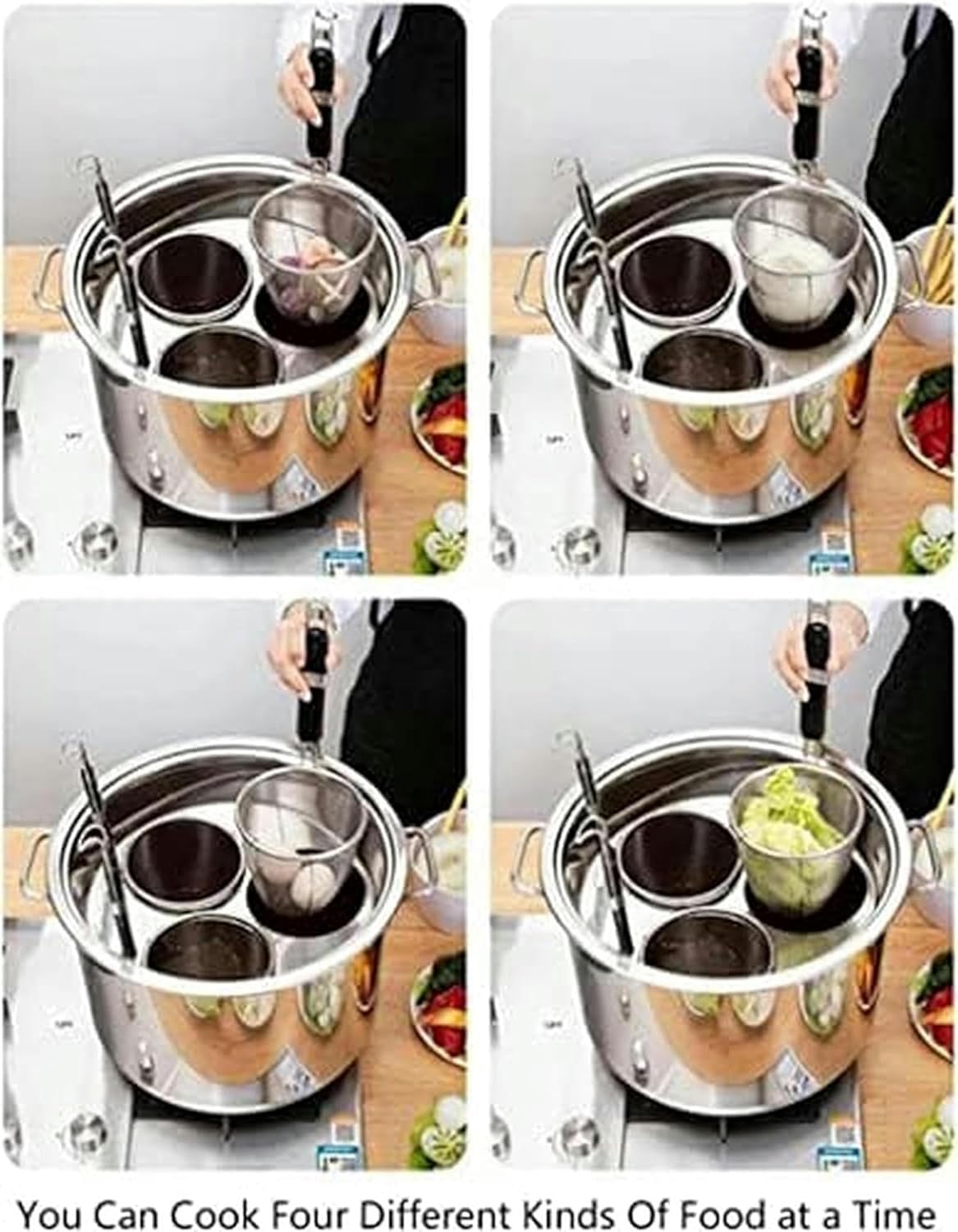 You Can Cook Four Different Kinds Of Food at a Time