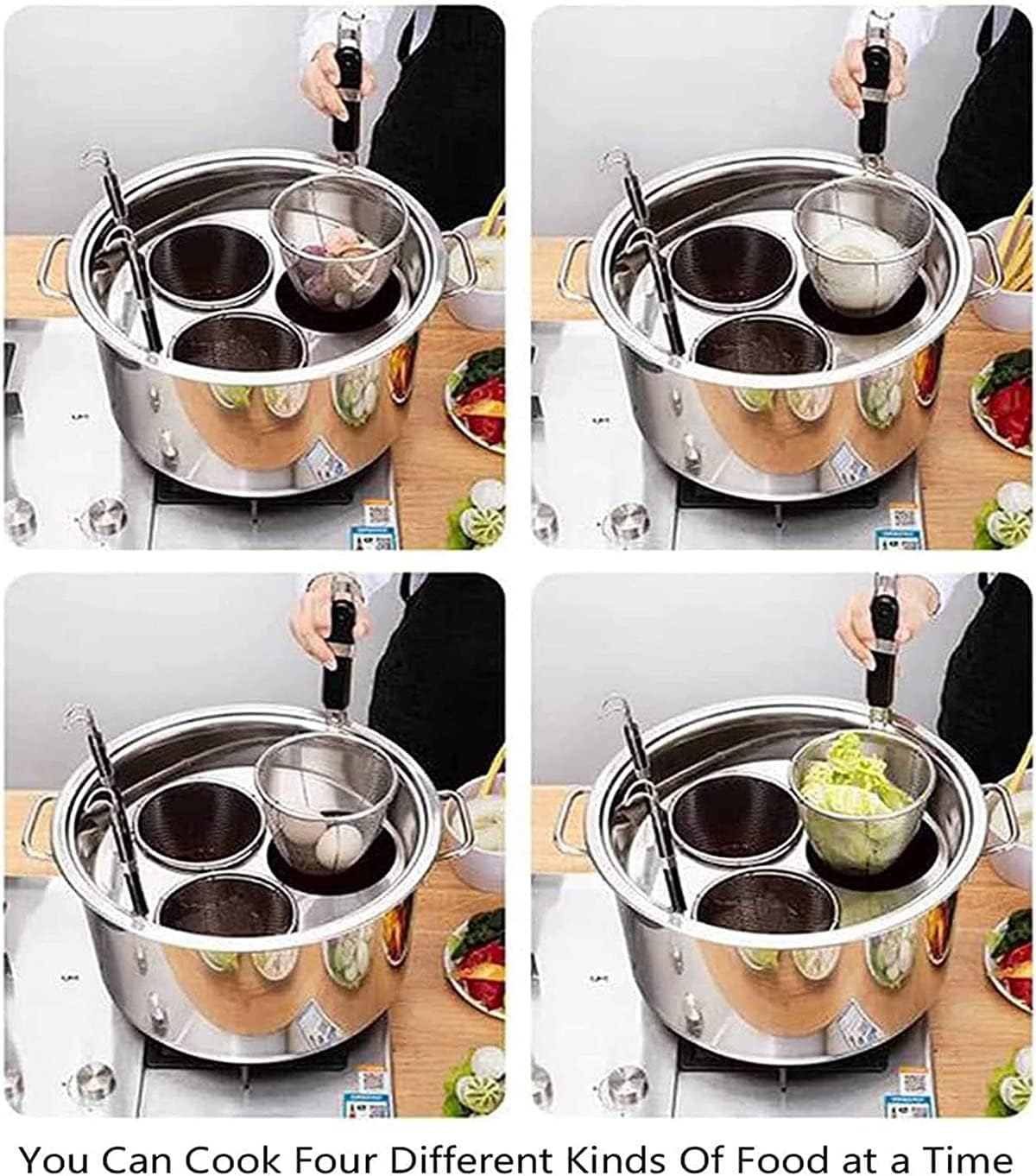 You Can Cook Four Different Kinds Of Food at a Time