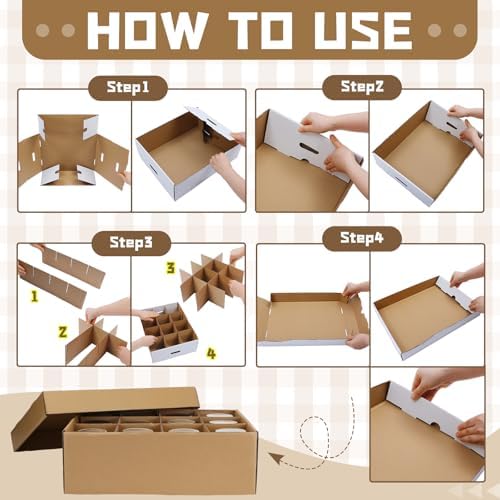 HOW TO USE

Step1

Step2

Step3

1

2

3

4

Step4