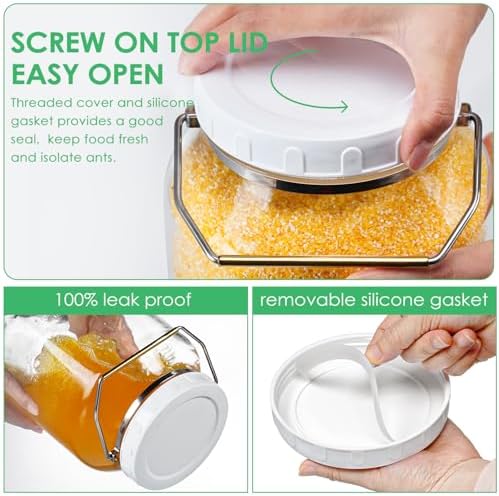 SCREW ON TOP LID
EASY OPEN

Threaded cover and silicone gasket provides a good seal. keep food fresh and isolate ants.

100% leak proof

removable silicone gasket