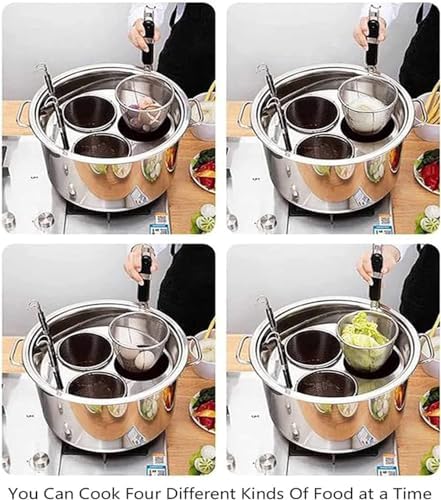 You Can Cook Four Different Kinds Of Food at a Time