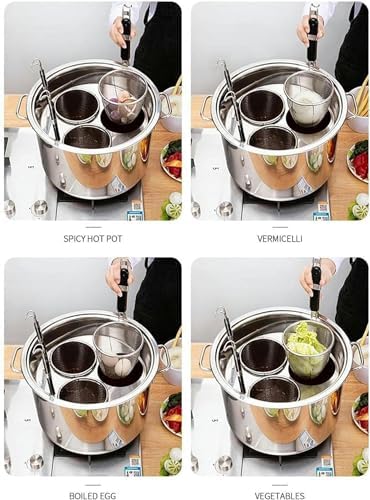 SPICY HOT POT

VERMICELLI

BOILED EGG

VEGETABLES