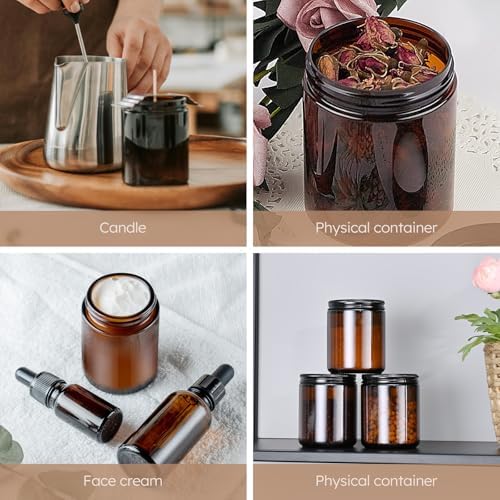 Candle

Physical container

Face cream

Physical container